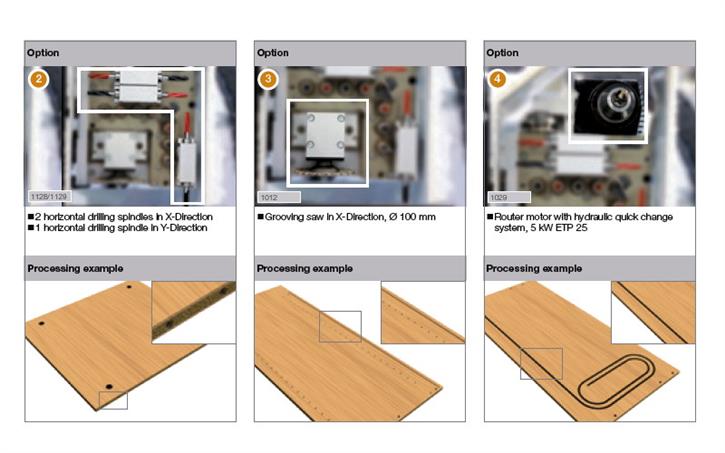 Option

2

1128/1129

■ 2 horizontal drilling spindles in X-Direction
■ 1 horizontal drilling spindle in Y-Direction

Processing example

Option

3

1012

■ Grooving saw in X-Direction, Ø 100 mm

Processing example

Option

4

1029

■ Router motor with hydraulic quick change system, 5 kW ETP 25

Processing example