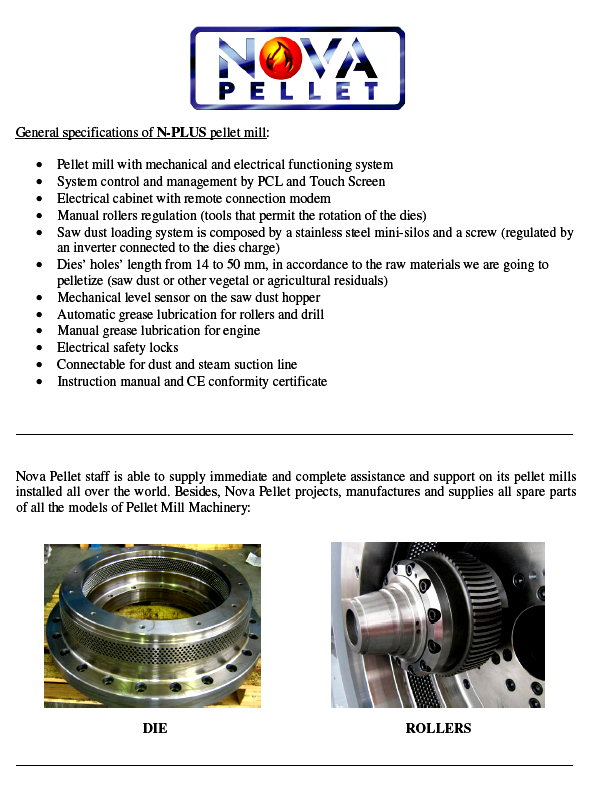 NOVA
PELLET

General specifications of N-PLUS pellet mill:

- Pellet mill with mechanical and electrical functioning system
- System control and management by PCL and Touch Screen
- Electrical cabinet with remote connection modem
- Manual rollers regulation (tools that permit the rotation of the dies)
- Saw dust loading system is composed by a stainless steel mini-silos and a screw (regulated by an inverter connected to the dies charge)
- Dies' holes' length from 14 to 50 mm, in accordance to the raw materials we are going to pelletize (saw dust or other vegetal or agricultural residuals)
- Mechanical level sensor on the saw dust hopper
- Automatic grease lubrication for rollers and drill
- Manual grease lubrication for engine
- Electrical safety locks
- Connectable for dust and steam suction line
- Instruction manual and CE conformity certificate

Nova Pellet staff is able to supply immediate and complete assistance and support on its pellet mills installed all over the world. Besides, Nova Pellet projects, manufactures and supplies all spare parts of all the models of Pellet Mill Machinery:

DIE

ROLLERS