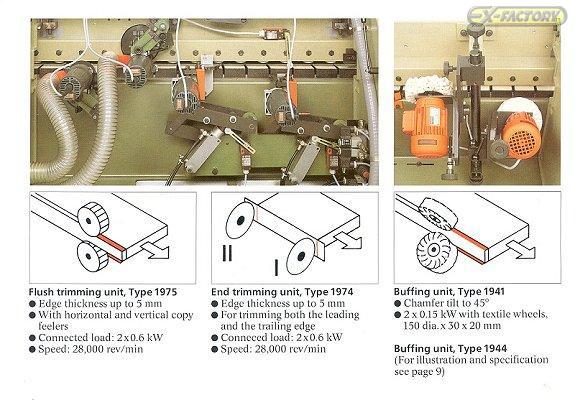 EX-FACTORY

II

I

Flush trimming unit, Type 1975
● Edge thickness up to 5 mm
● With horizontal and vertical copy feelers
● Connected load: 2 x 0.6 kW
● Speed: 28,000 rev/min

End trimming unit, Type 1974
● Edge thickness up to 5 mm
● For trimming both the leading and the trailing edge
● Conneced load: 2 x 0.6 kW
● Speed: 28,000 rev/min

Buffing unit, Type 1941
● Chamfer tilt to 45°
● 2 x 0.15 kW with textile wheels, 150 dia. x 30 x 20 mm

Buffing unit, Type 1944
(For illustration and specification see page 9)