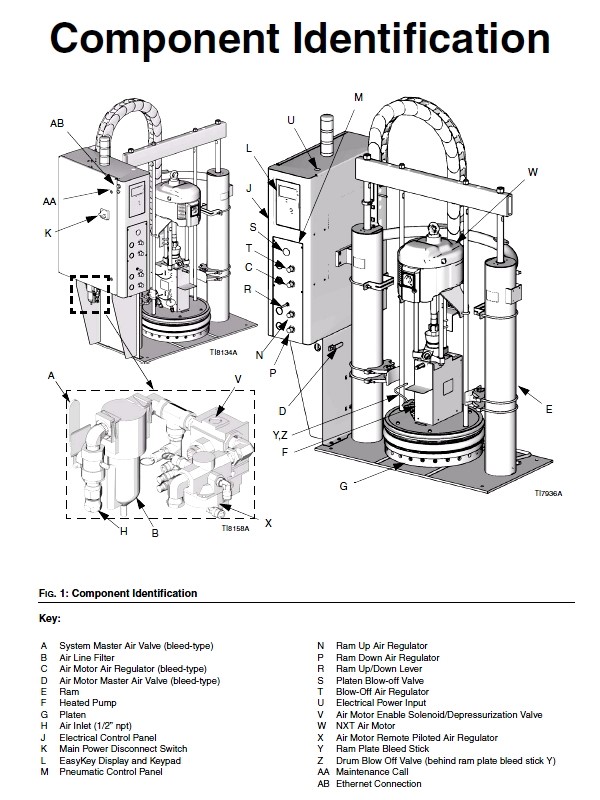 Component Identification

AB
AA
K
TI8134A
A
V
H
B
TI8158A
X
M
U
L
J
S
T
C
R
N
P
D
Y,Z
F
G
W
E
TI7936A

FIG. 1: Component Identification

Key:

A System Master Air Valve (bleed-type)
B Air Line Filter
C Air Motor Air Regulator (bleed-type)
D Air Motor Master Air Valve (bleed-type)
E Ram
F Heated Pump
G Platen
H Air Inlet (1/2" npt)
J Electrical Control Panel
K Main Power Disconnect Switch
L EasyKey Display and Keypad
M Pneumatic Control Panel

N Ram Up Air Regulator
P Ram Down Air Regulator
R Ram Up/Down Lever
S Platen Blow-off Valve
T Blow-Off Air Regulator
U Electrical Power Input
V Air Motor Enable Solenoid/Depressurization Valve
W NXT Air Motor
X Air Motor Remote Piloted Air Regulator
Y Ram Plate Bleed Stick
Z Drum Blow Off Valve (behind ram plate bleed stick Y)
AA Maintenance Call
AB Ethernet Connection